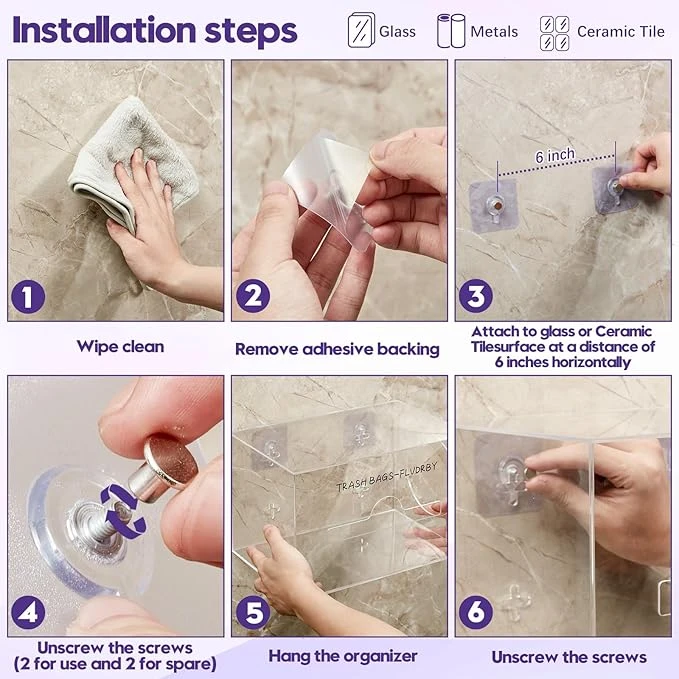 Installation steps

Glass Metals Ceramic Tile

1
Wipe clean

2
Remove adhesive backing

6 inch
3
Attach to glass or Ceramic Tilesurface at a distance of 6 inches horizontally

4
Unscrew the screws (2 for use and 2 for spare)

TRASH BAGS-FLVDRBY
5
Hang the organizer

6
Unscrew the screws